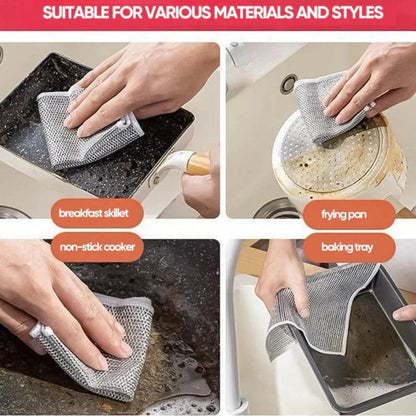 SUITABLE FOR VARIOUS MATERIALS AND STYLES

breakfast skillet

frying pan

non-stick cooker

baking tray