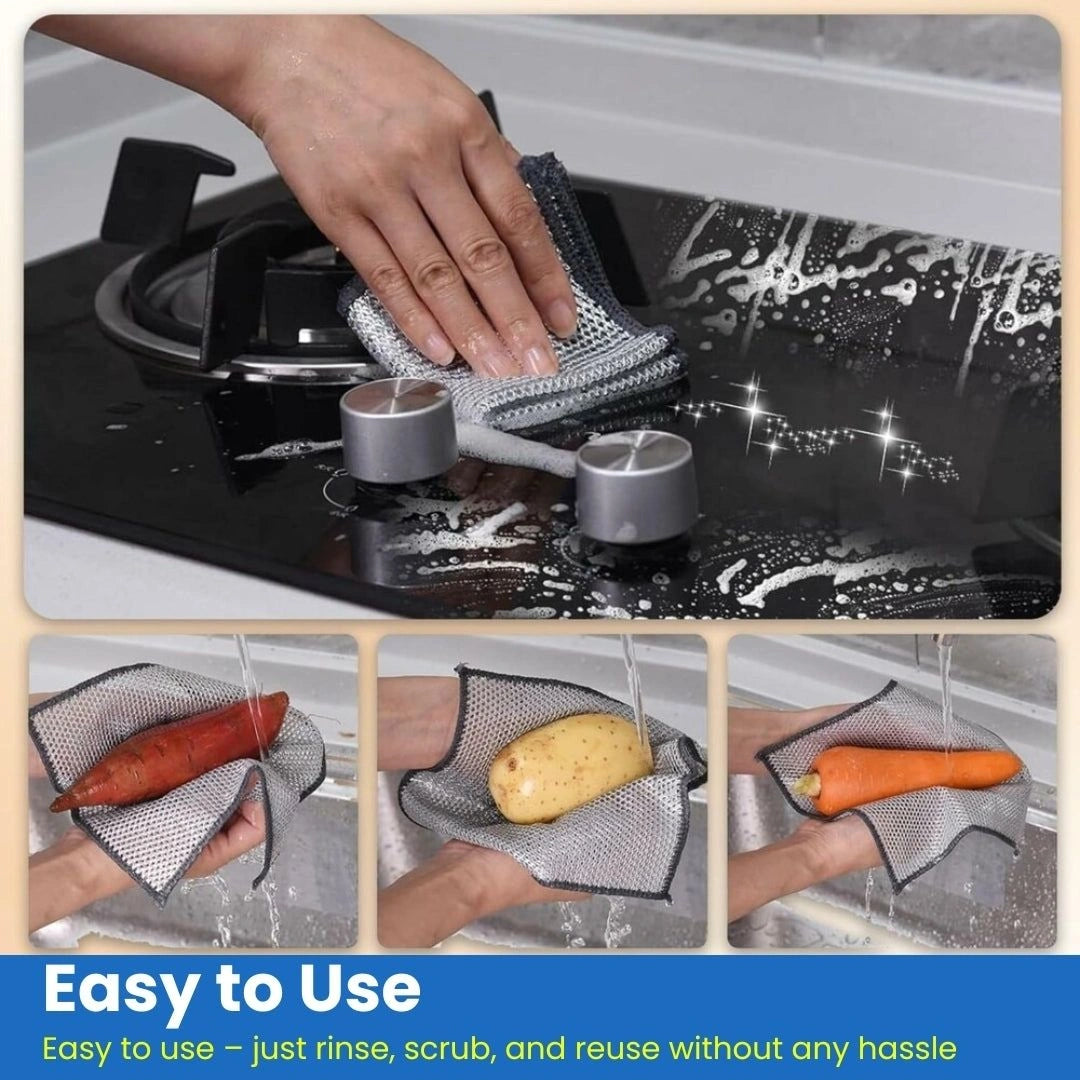 Easy to Use

Easy to use – just rinse, scrub, and reuse without any hassle